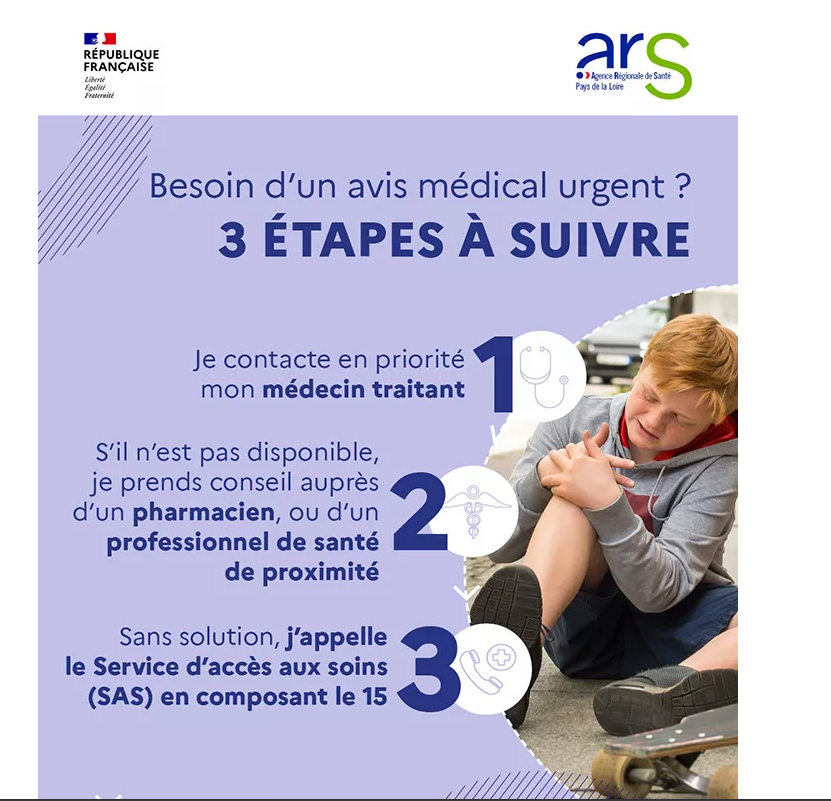 RÉPUBLIQUE FRANÇAISE
Liberté
Égalité
Fraternité

ars
Agence Régionale de Santé
Pays de la Loire

Besoin d'un avis médical urgent ?
3 ÉTAPES À SUIVRE

Je contacte en priorité mon médecin traitant 1

S'il n'est pas disponible, je prends conseil auprès d'un pharmacien, ou d'un professionnel de santé de proximité 2

Sans solution, j'appelle le Service d'accès aux soins (SAS) en composant le 15 3